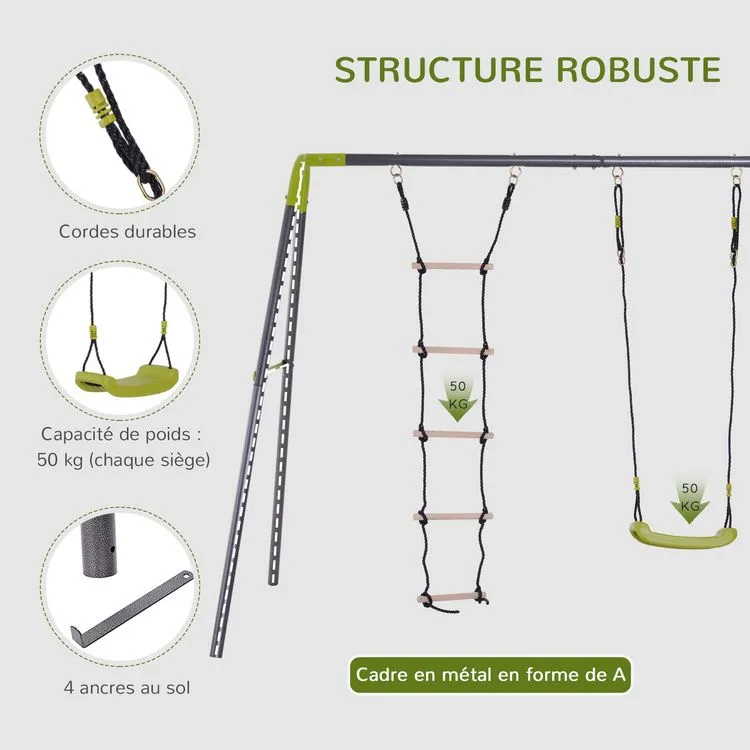 STRUCTURE ROBUSTE

Cordes durables

Capacité de poids : 50 kg (chaque siège)

4 ancres au sol

50 KG

50 KG

Cadre en métal en forme de A